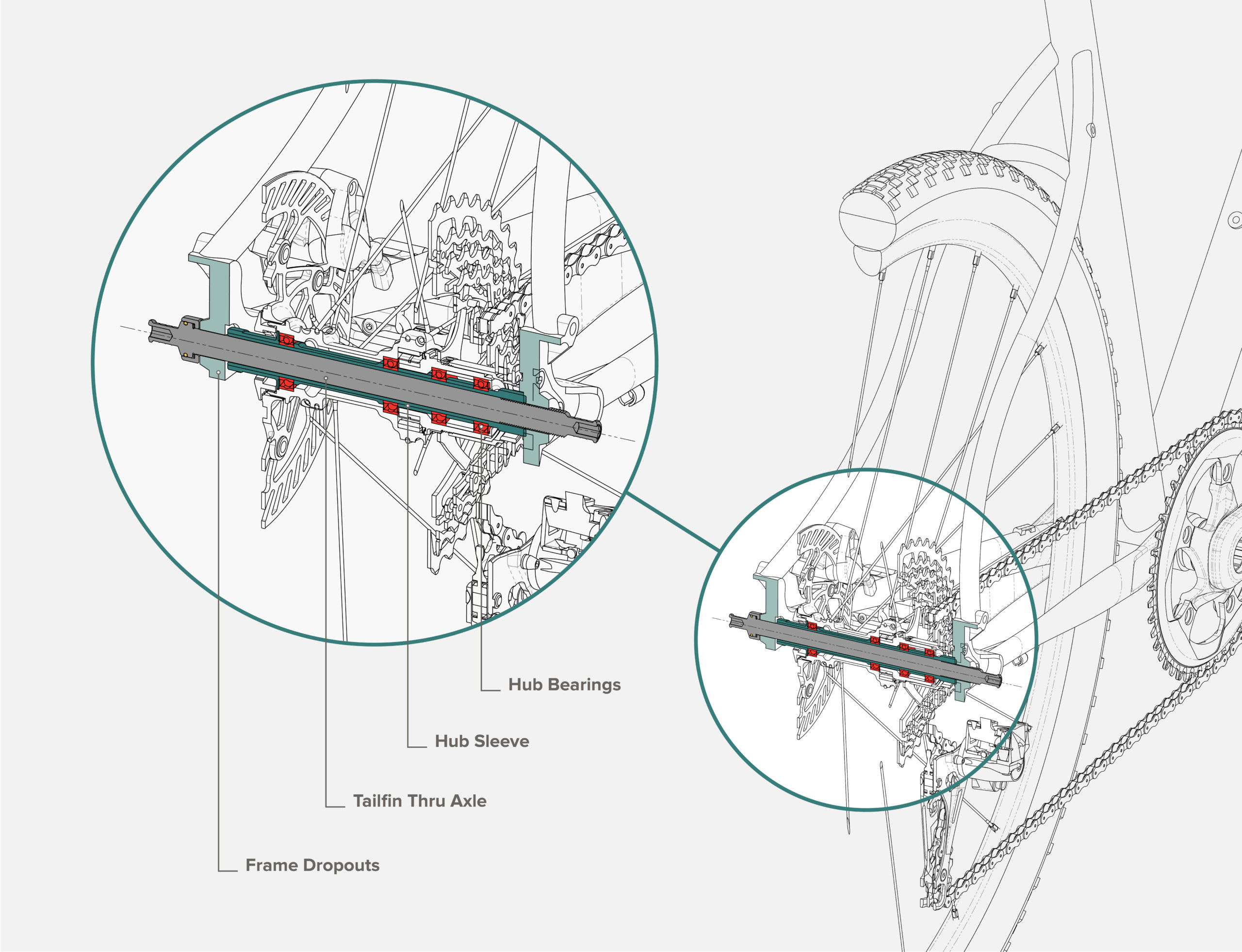 Hub Bearings

Hub Sleeve

Tailfin Thru Axle

Frame Dropouts