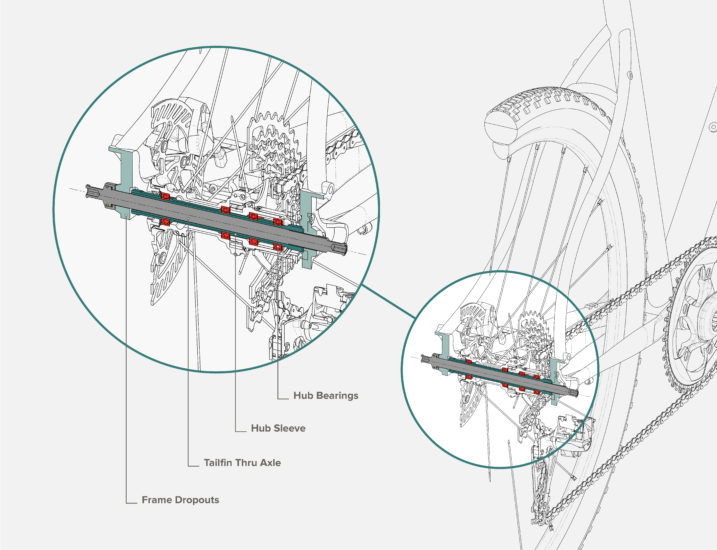 Hub Bearings

Hub Sleeve

Tailfin Thru Axle

Frame Dropouts