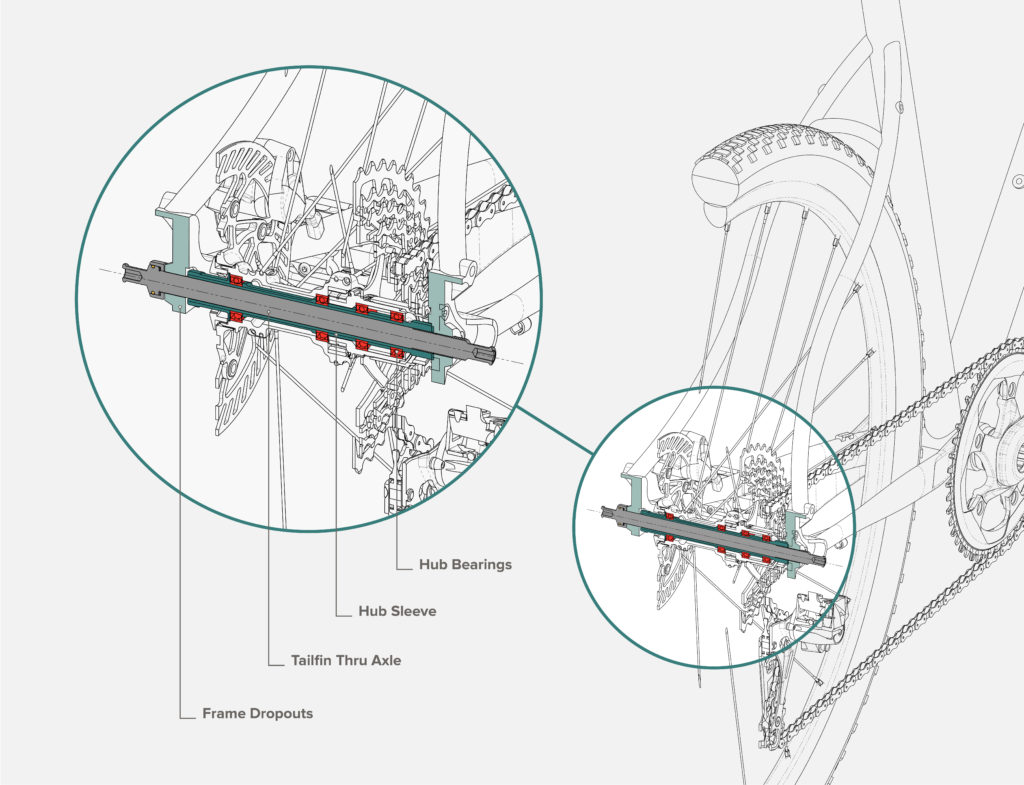 Hub Bearings

Hub Sleeve

Tailfin Thru Axle

Frame Dropouts